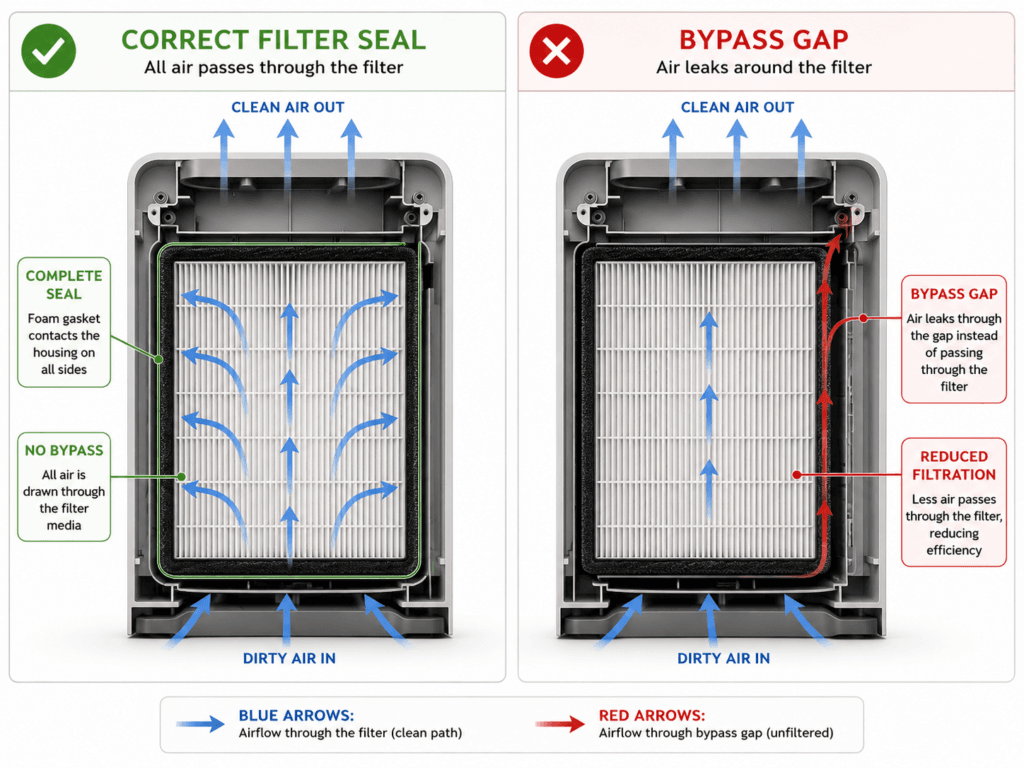 CORRECT FILTER SEAL
All air passes through the filter

CLEAN AIR OUT

COMPLETE SEAL
Foam gasket contacts the housing on all sides

NO BYPASS
All air is drawn through the filter media

DIRTY AIR IN

BYPASS GAP
Air leaks around the filter

CLEAN AIR OUT

BYPASS GAP
Air leaks through the gap instead of passing through the filter

REDUCED FILTRATION
Less air passes through the filter, reducing efficiency

DIRTY AIR IN

BLUE ARROWS:
Airflow through the filter (clean path)

RED ARROWS:
Airflow through bypass gap (unfiltered)