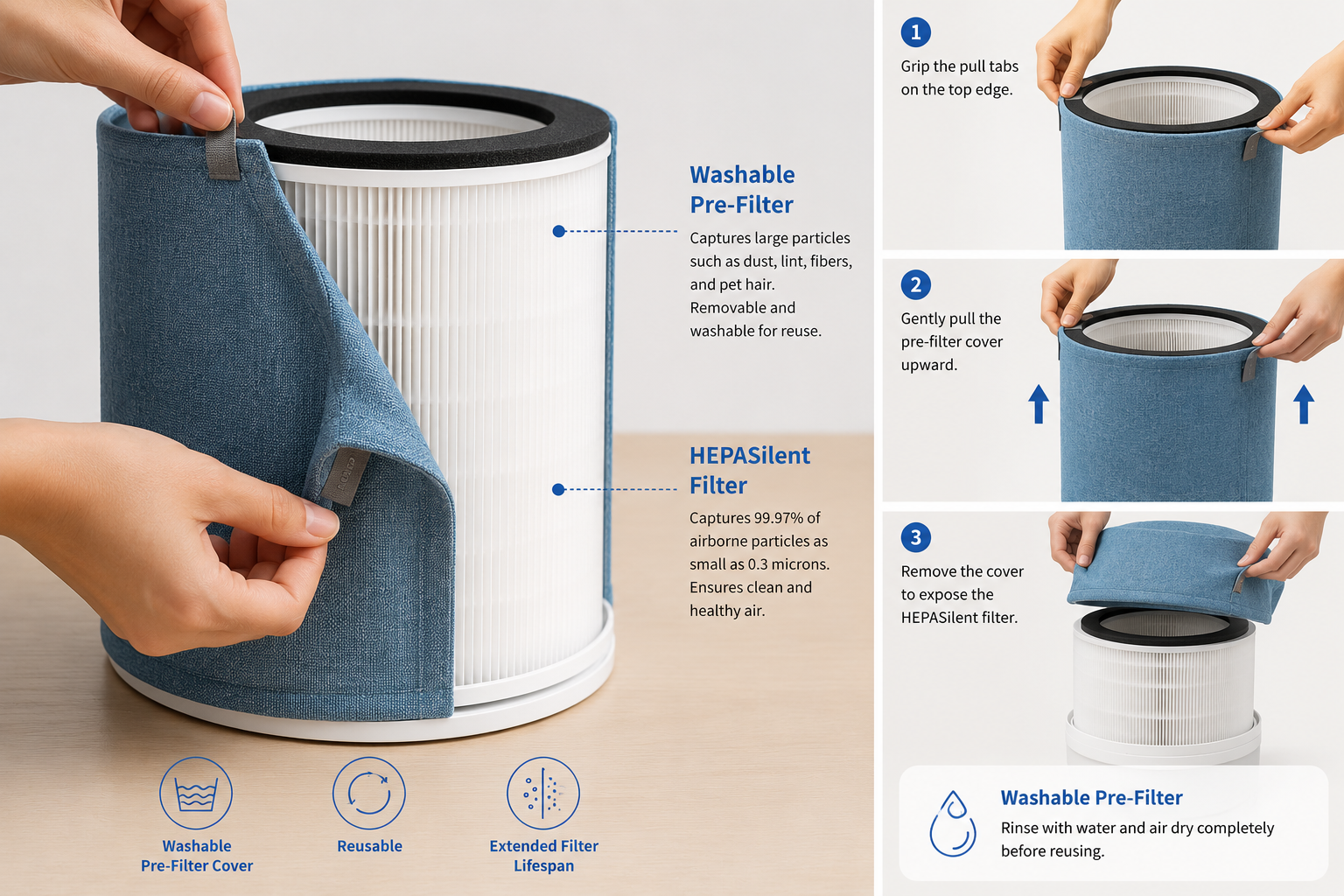 Washable Pre-Filter

Captures large particles such as dust, lint, fibers, and pet hair. Removable and washable for reuse.

HEPASilent Filter

Captures 99.97% of airborne particles as small as 0.3 microns. Ensures clean and healthy air.

Washable Pre-Filter Cover

Reusable

Extended Filter Lifespan

1

Grip the pull tabs on the top edge.

2

Gently pull the pre-filter cover upward.

3

Remove the cover to expose the HEPASilent filter.

Washable Pre-Filter

Rinse with water and air dry completely before reusing.