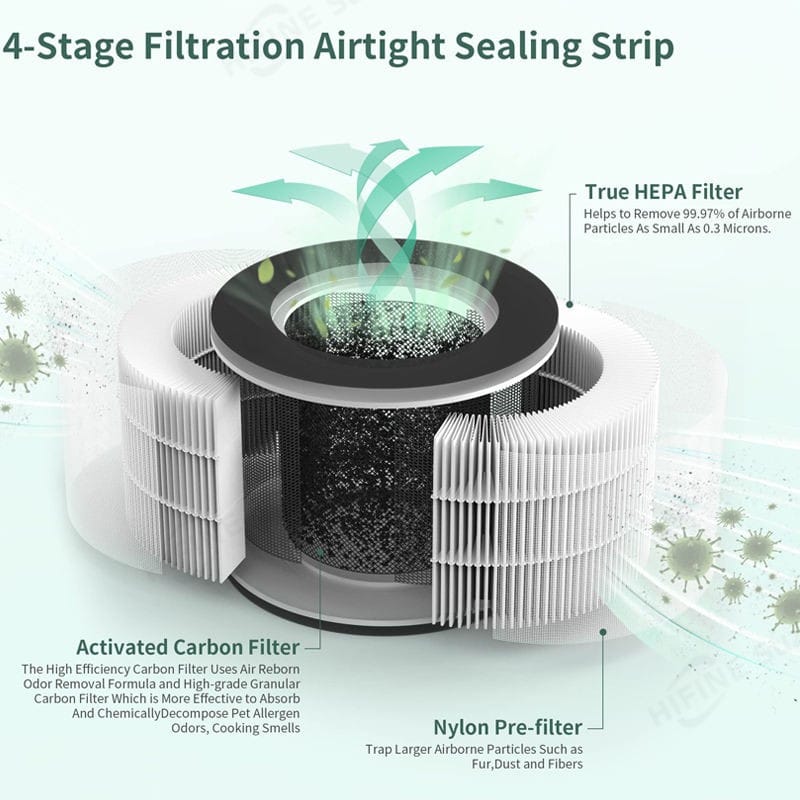 4-Stage Filtration Airtight Sealing Strip

True HEPA Filter
Helps to Remove 99.97% of Airborne Particles As Small As 0.3 Microns.

Activated Carbon Filter
The High Efficiency Carbon Filter Uses Air Reborn Odor Removal Formula and High-grade Granular Carbon Filter Which is More Effective to Absorb And ChemicallyDecompose Pet Allergen Odors, Cooking Smells

Nylon Pre-filter
Trap Larger Airborne Particles Such as Fur,Dust and Fibers

HIFINE