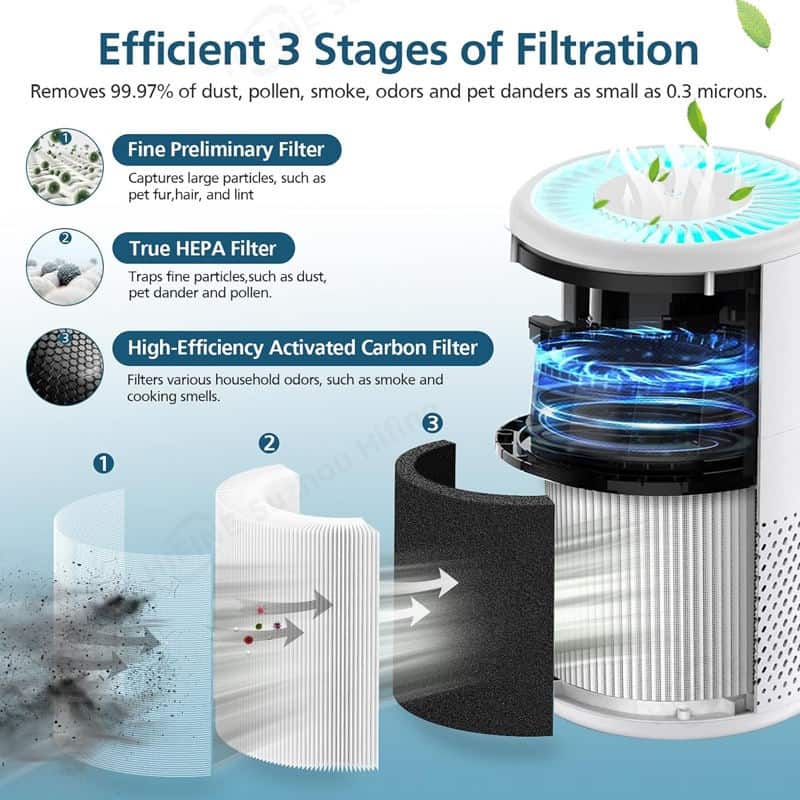 Efficient 3 Stages of Filtration

Removes 99.97% of dust, pollen, smoke, odors and pet danders as small as 0.3 microns.

1

Fine Preliminary Filter

Captures large particles, such as pet fur,hair, and lint

2

True HEPA Filter

Traps fine particles,such as dust, pet dander and pollen.

3

High-Efficiency Activated Carbon Filter

Filters various household odors, such as smoke and cooking smells.

1

2

3