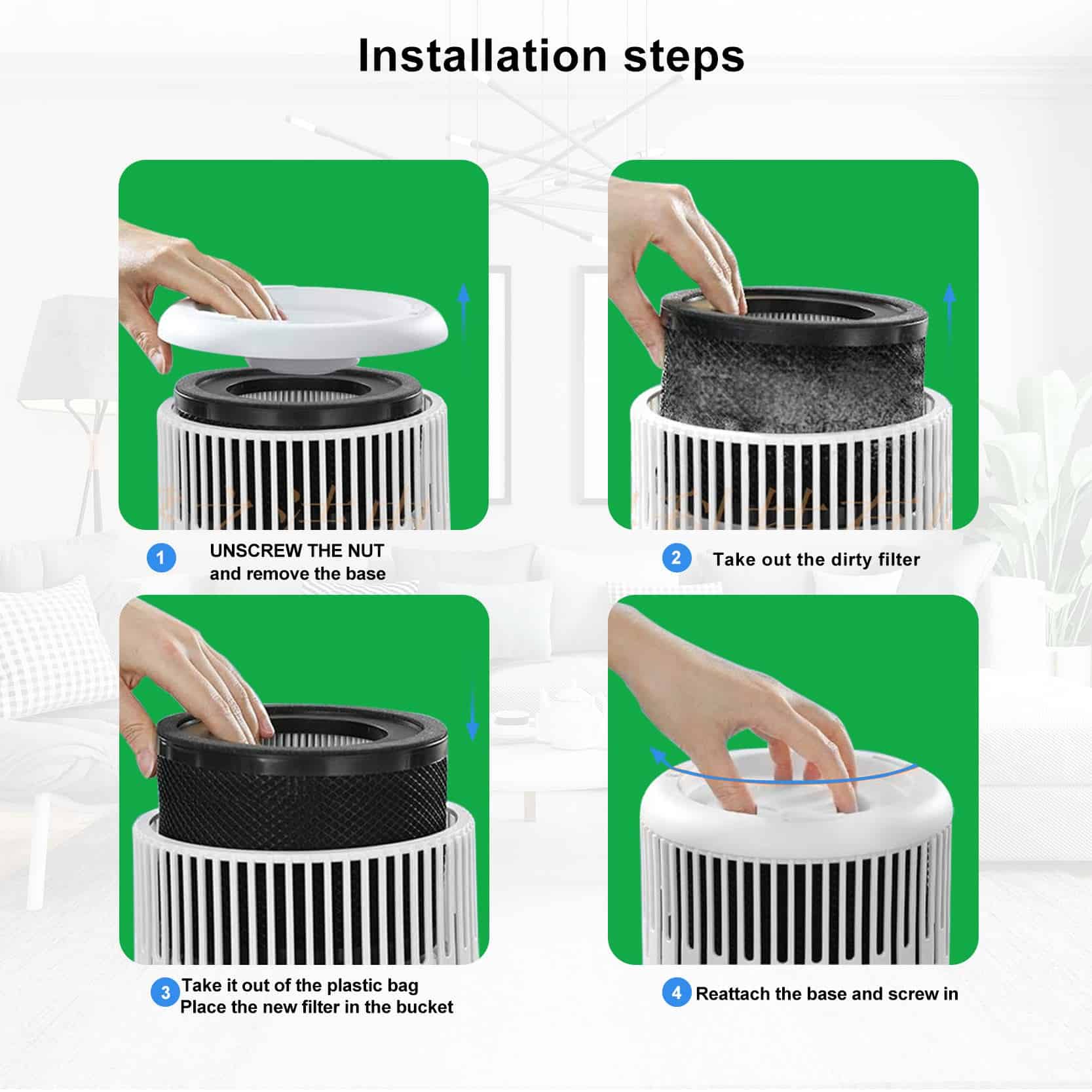 Installation steps

1 UNSCREW THE NUT and remove the base

2 Take out the dirty filter

3 Take it out of the plastic bag Place the new filter in the bucket

4 Reattach the base and screw in