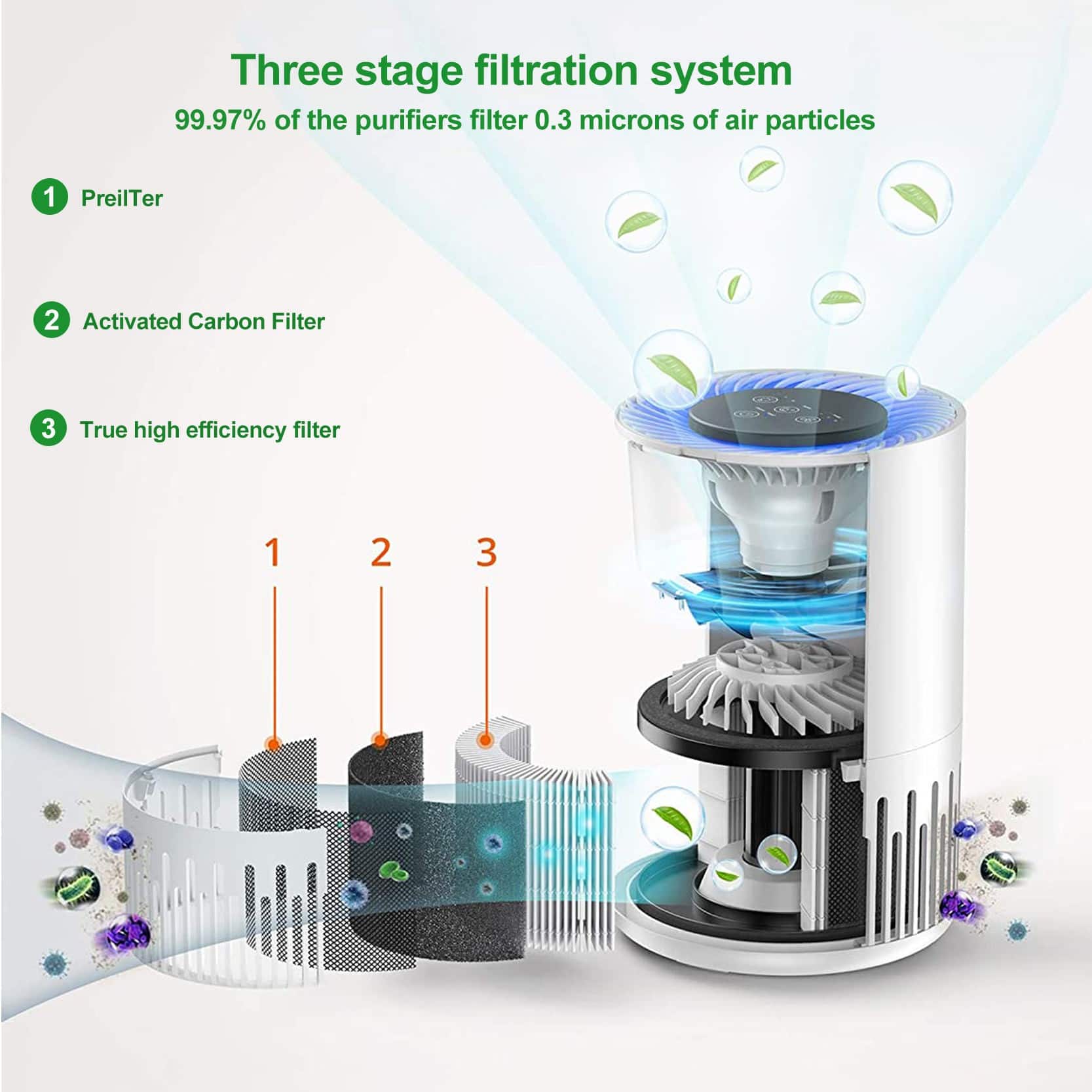 Three stage filtration system

99.97% of the purifiers filter 0.3 microns of air particles

1 PreilTer

2 Activated Carbon Filter

3 True high efficiency filter

1

2

3