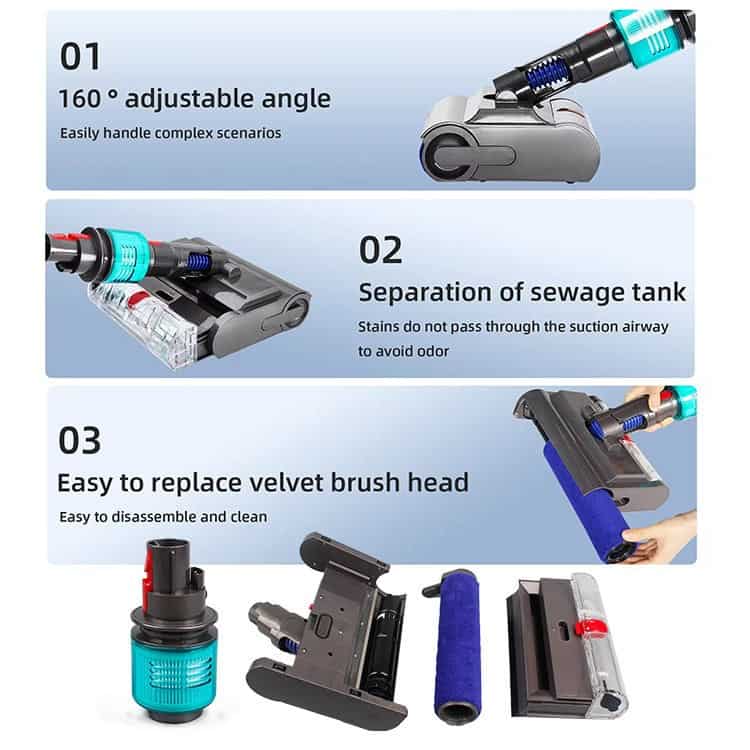 01
160 ° adjustable angle
Easily handle complex scenarios

02
Separation of sewage tank
Stains do not pass through the suction airway to avoid odor

03
Easy to replace velvet brush head
Easy to disassemble and clean