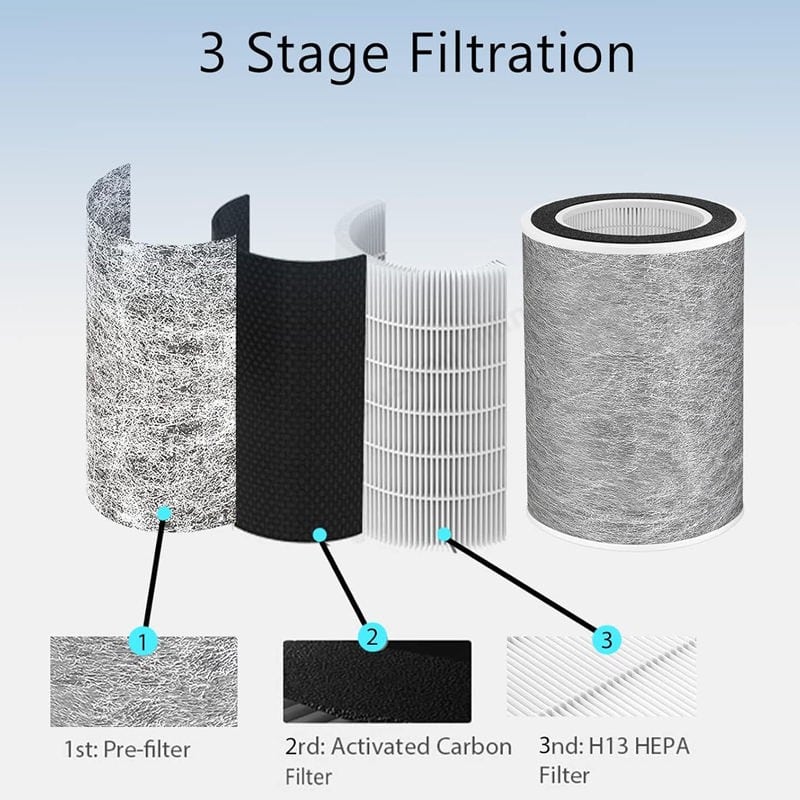 3 Stage Filtration

1

2

3

1st: Pre-filter

2rd: Activated Carbon Filter

3nd: H13 HEPA Filter