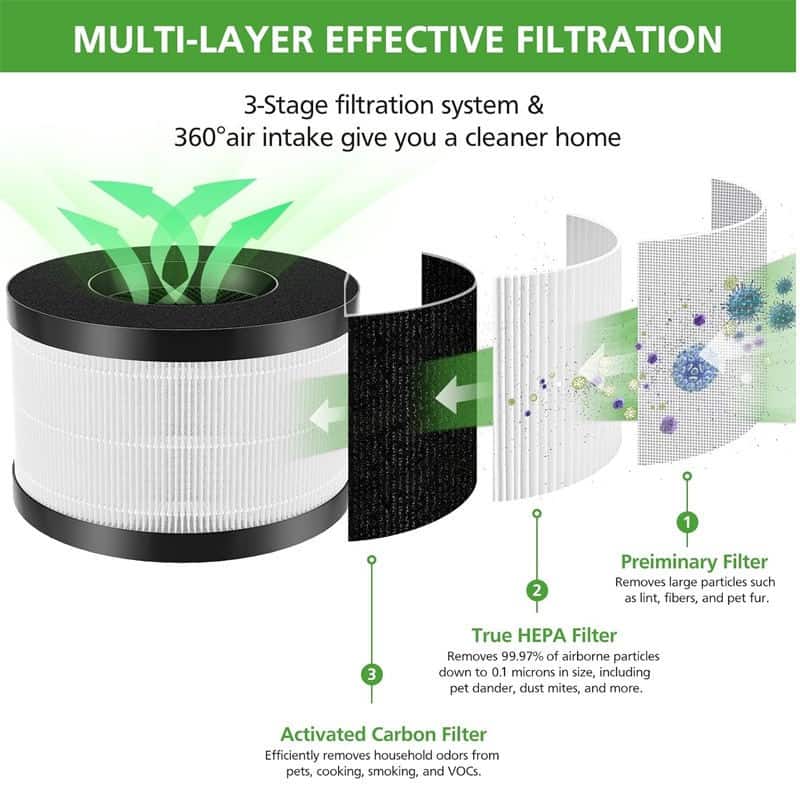 MULTI-LAYER EFFECTIVE FILTRATION

3-Stage filtration system &
360°air intake give you a cleaner home

1

Preiminary Filter
Removes large particles such as lint, fibers, and pet fur.

2

True HEPA Filter
Removes 99.97% of airborne particles down to 0.1 microns in size, including pet dander, dust mites, and more.

3

Activated Carbon Filter
Efficiently removes household odors from pets, cooking, smoking, and VOCs.