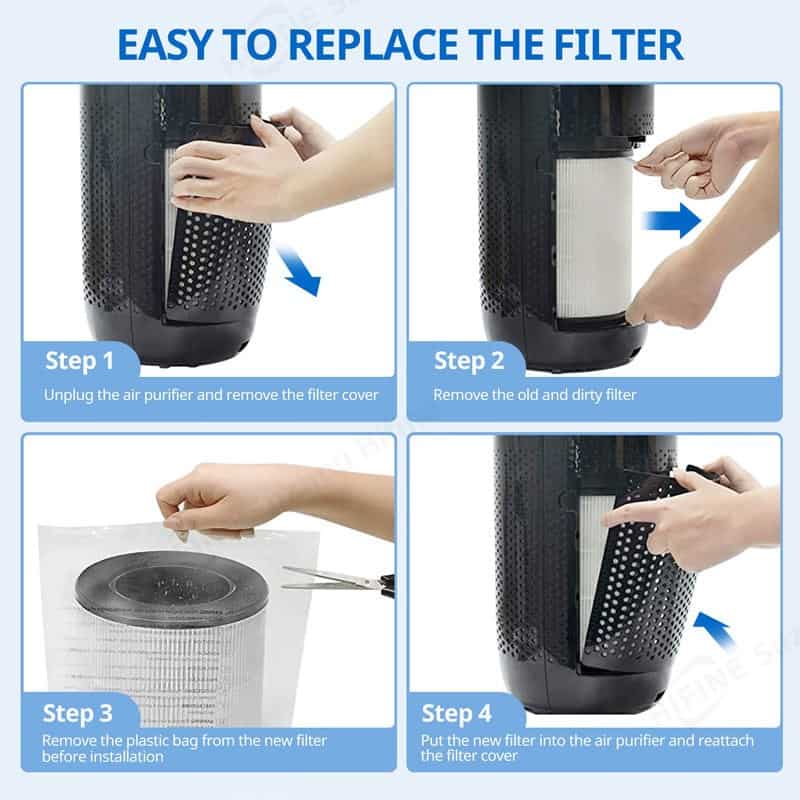 EASY TO REPLACE THE FILTER

Step 1
Unplug the air purifier and remove the filter cover

Step 2
Remove the old and dirty filter

Step 3
Remove the plastic bag from the new filter before installation

Step 4
Put the new filter into the air purifier and reattach the filter cover