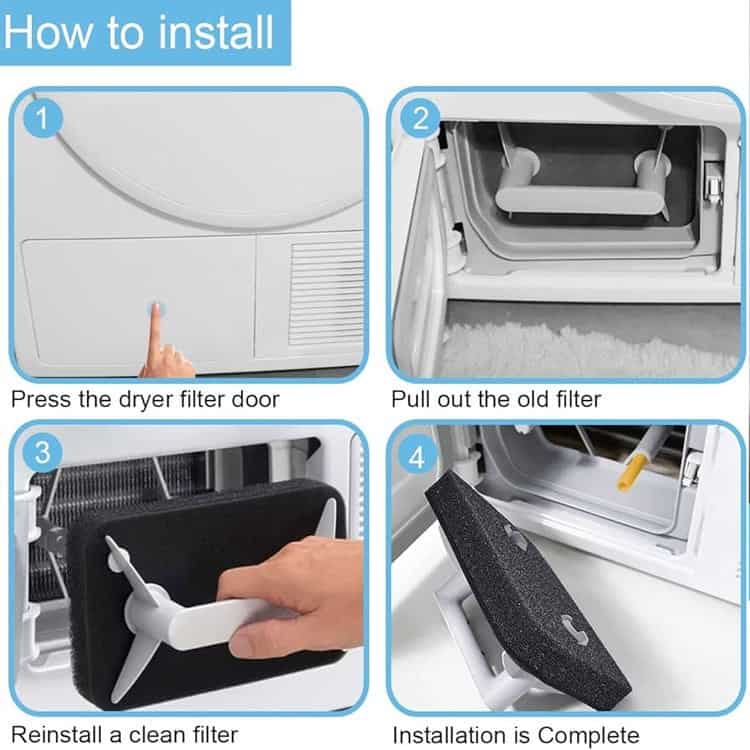 How to install

1

Press the dryer filter door

2

Pull out the old filter

3

Reinstall a clean filter

4

Installation is Complete