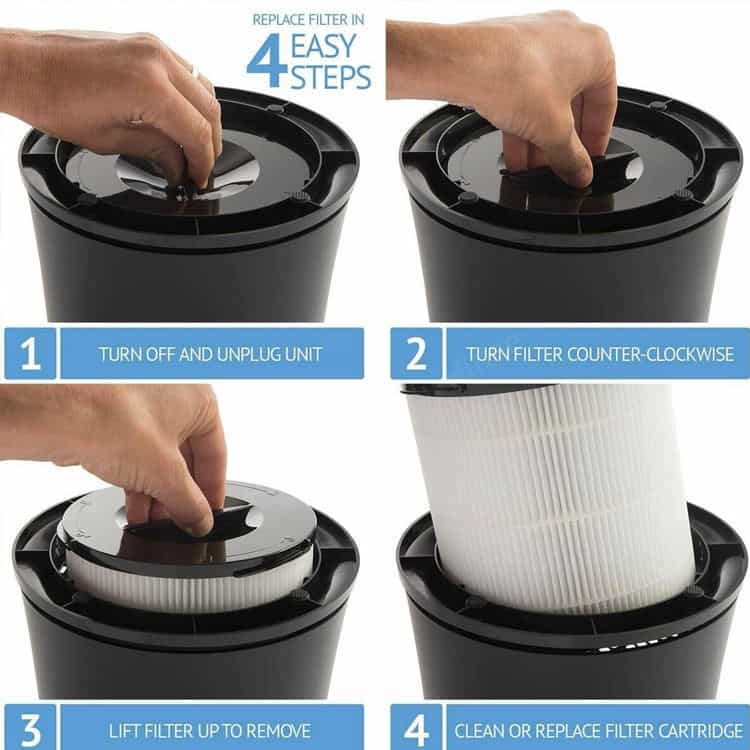 REPLACE FILTER IN
4 EASY STEPS

1 TURN OFF AND UNPLUG UNIT

2 TURN FILTER COUNTER-CLOCKWISE

3 LIFT FILTER UP TO REMOVE

4 CLEAN OR REPLACE FILTER CARTRIDGE