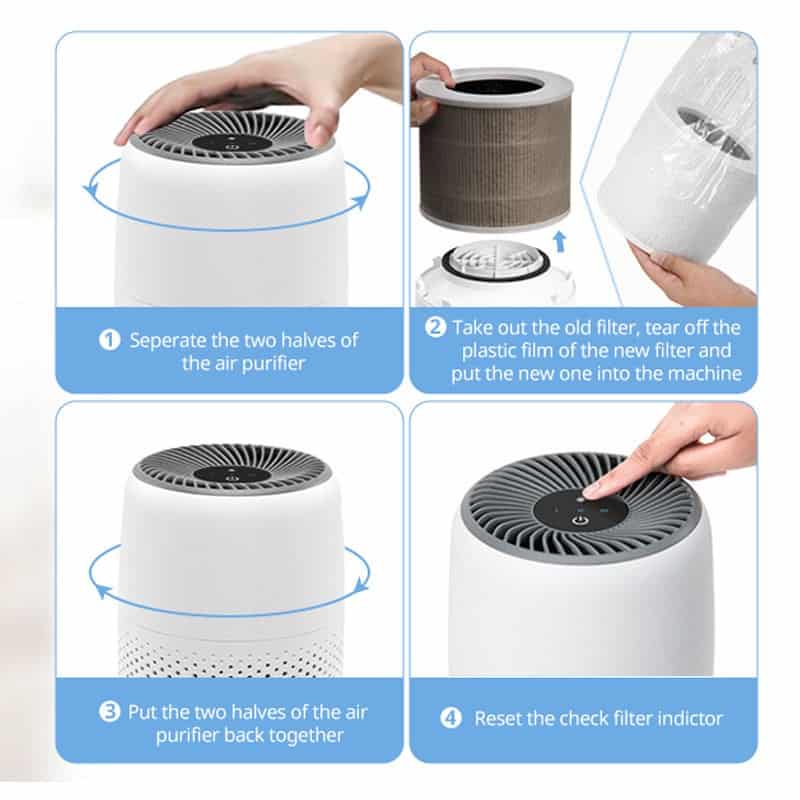 1 Seperate the two halves of the air purifier

2 Take out the old filter, tear off the plastic film of the new filter and put the new one into the machine

3 Put the two halves of the air purifier back together

4 Reset the check filter indictor