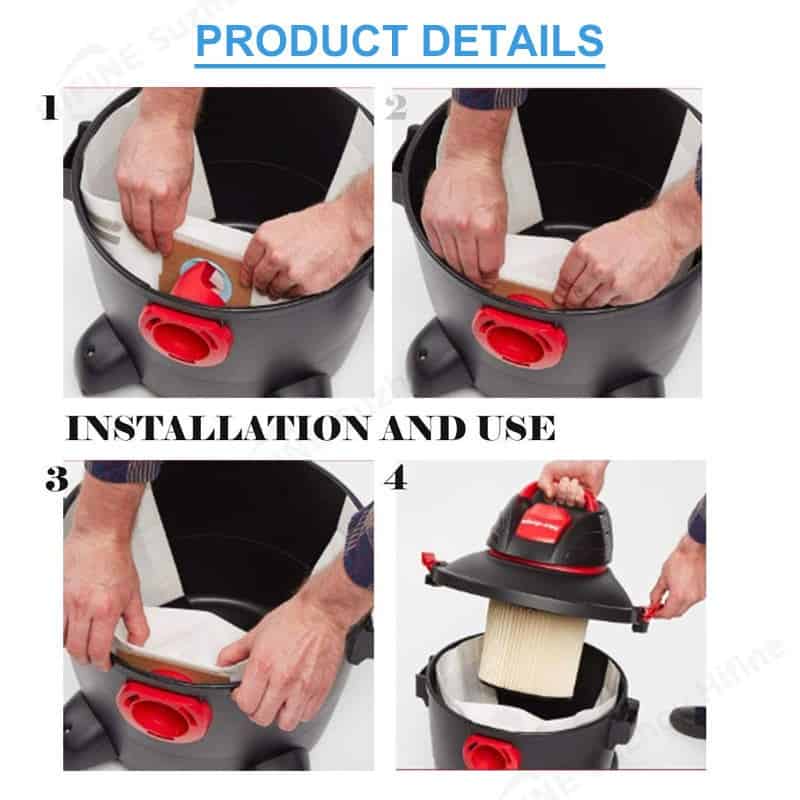 PRODUCT DETAILS

1

2

INSTALLATION AND USE

3

4