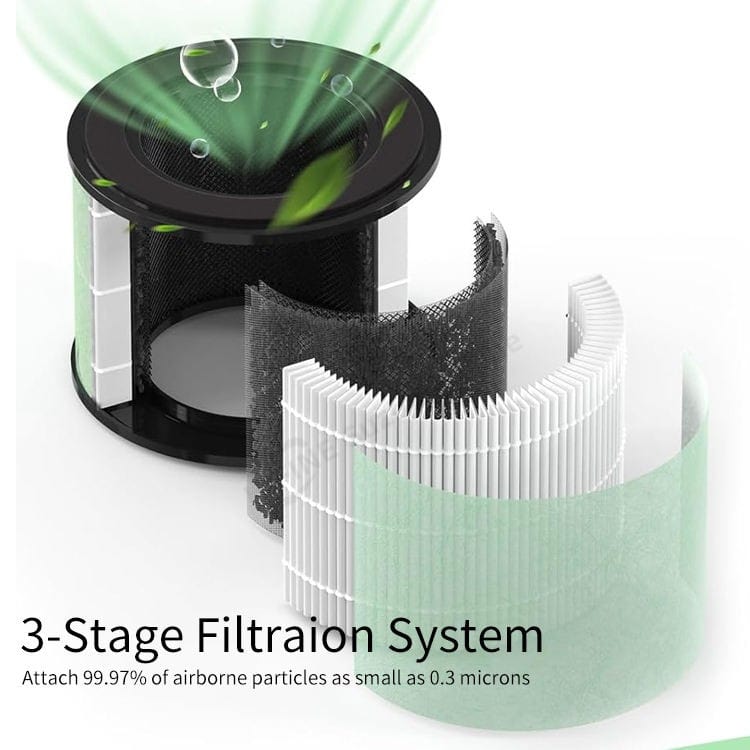 3-Stage Filtraion System

Attach 99.97% of airborne particles as small as 0.3 microns