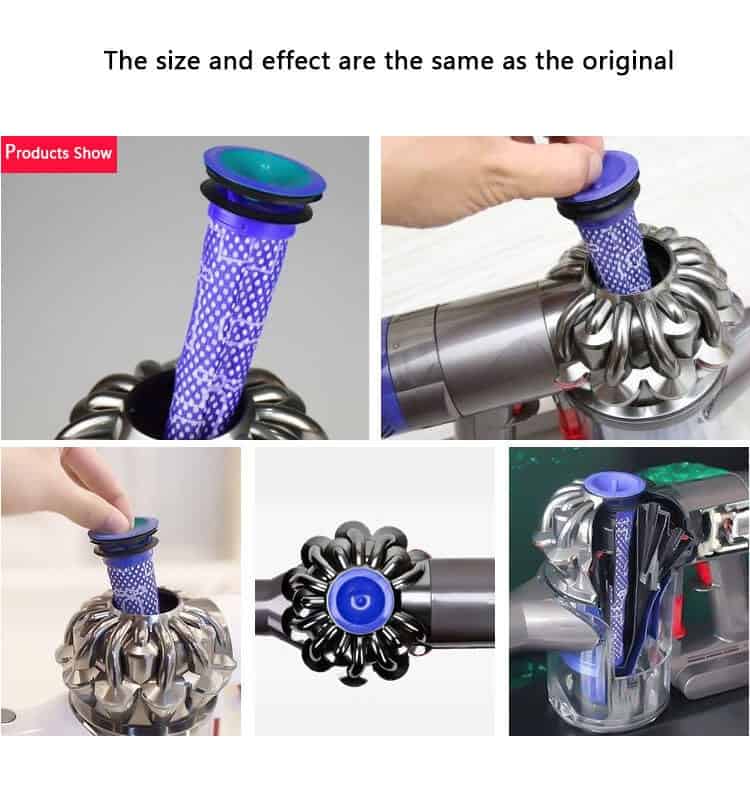 The size and effect are the same as the original

Products Show