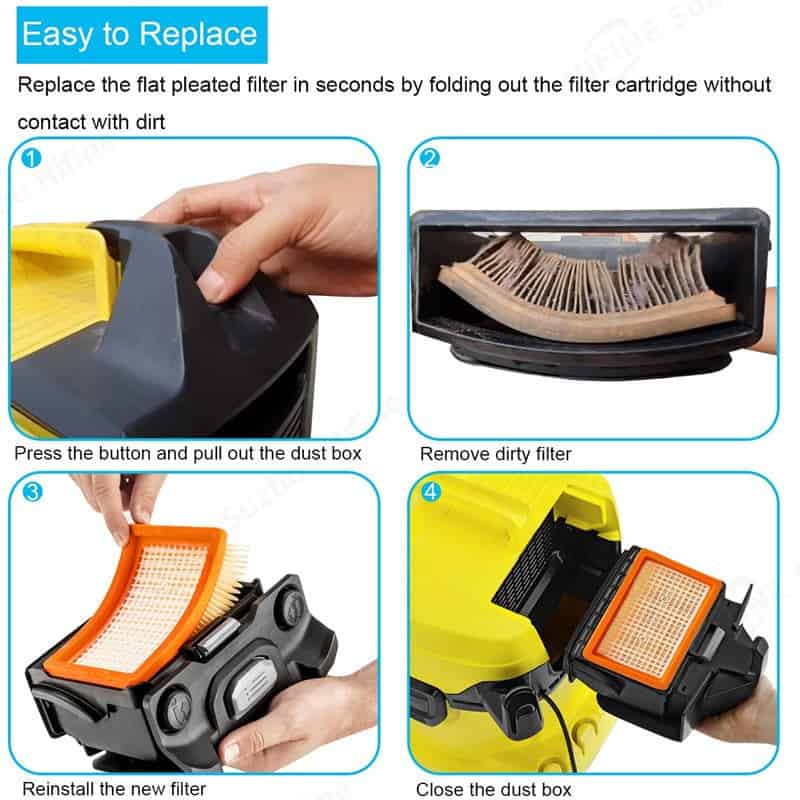 Easy to Replace

Replace the flat pleated filter in seconds by folding out the filter cartridge without contact with dirt

1

Press the button and pull out the dust box

2

Remove dirty filter

3

Reinstall the new filter

4

Close the dust box