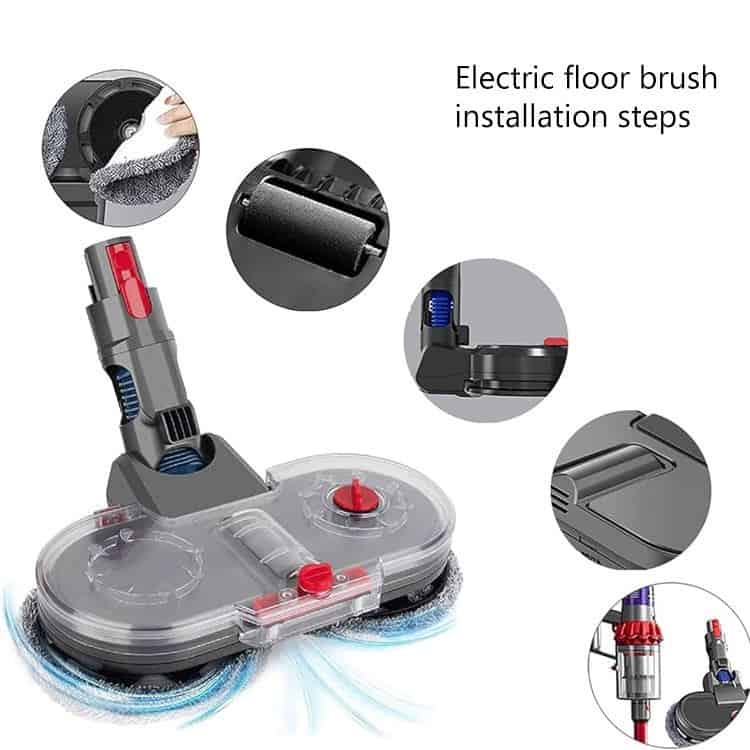 Electric floor brush installation steps